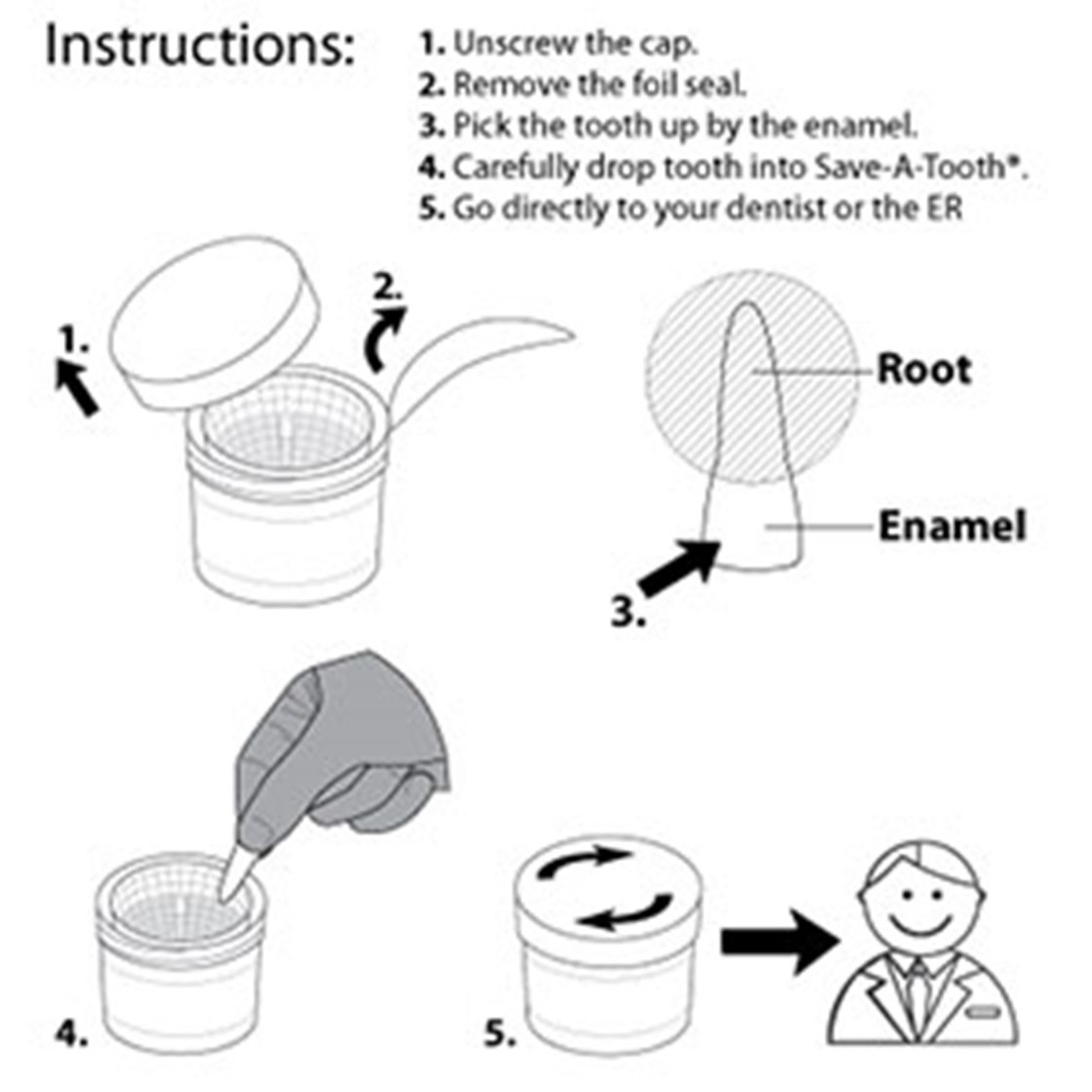 Instructions:

1. Unscrew the cap.
2. Remove the foil seal.
3. Pick the tooth up by the enamel.
4. Carefully drop tooth into Save-A-Tooth®.
5. Go directly to your dentist or the ER

1.

2.

Root

Enamel

3.

4.

5.